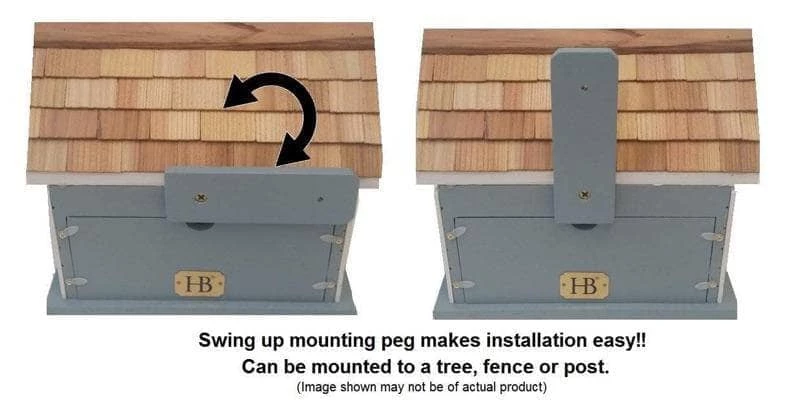 HB

HB

Swing up mounting peg makes installation easy!!
Can be mounted to a tree, fence or post.
(Image shown may not be of actual product)