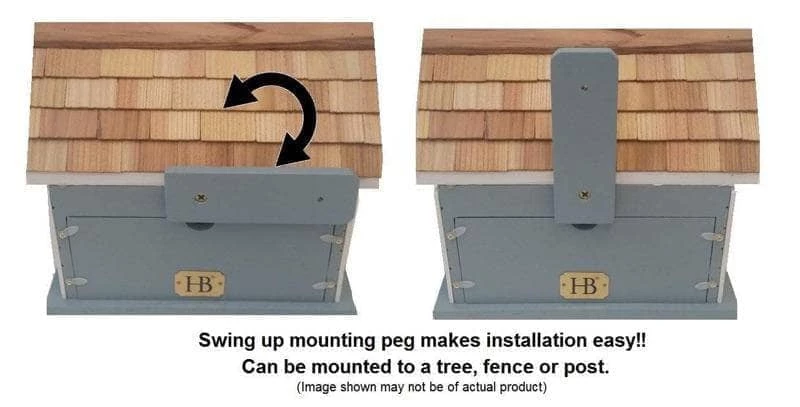 HB

HB

Swing up mounting peg makes installation easy!!
Can be mounted to a tree, fence or post.
(Image shown may not be of actual product)